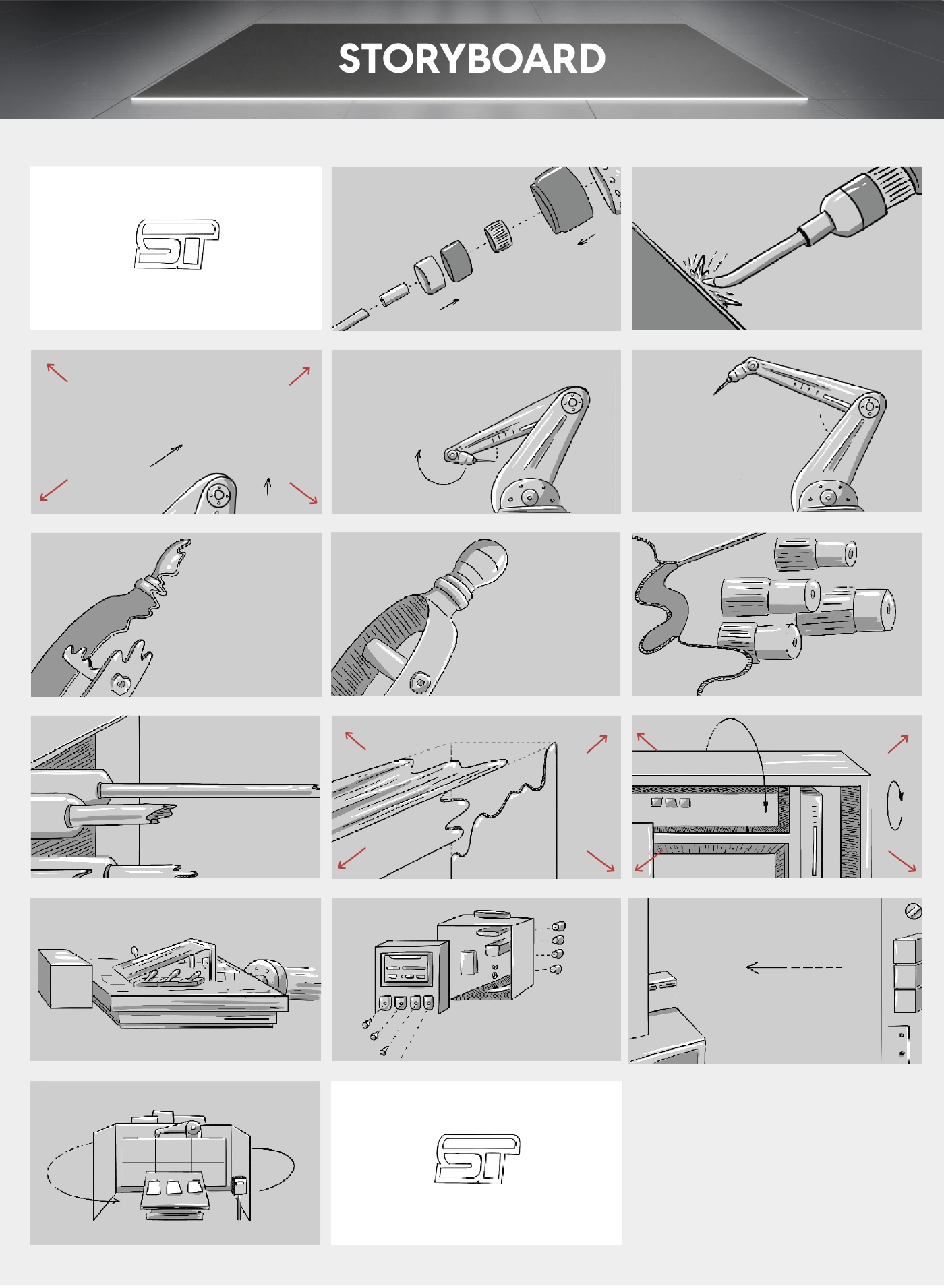 STORYBOARD

ST

ST